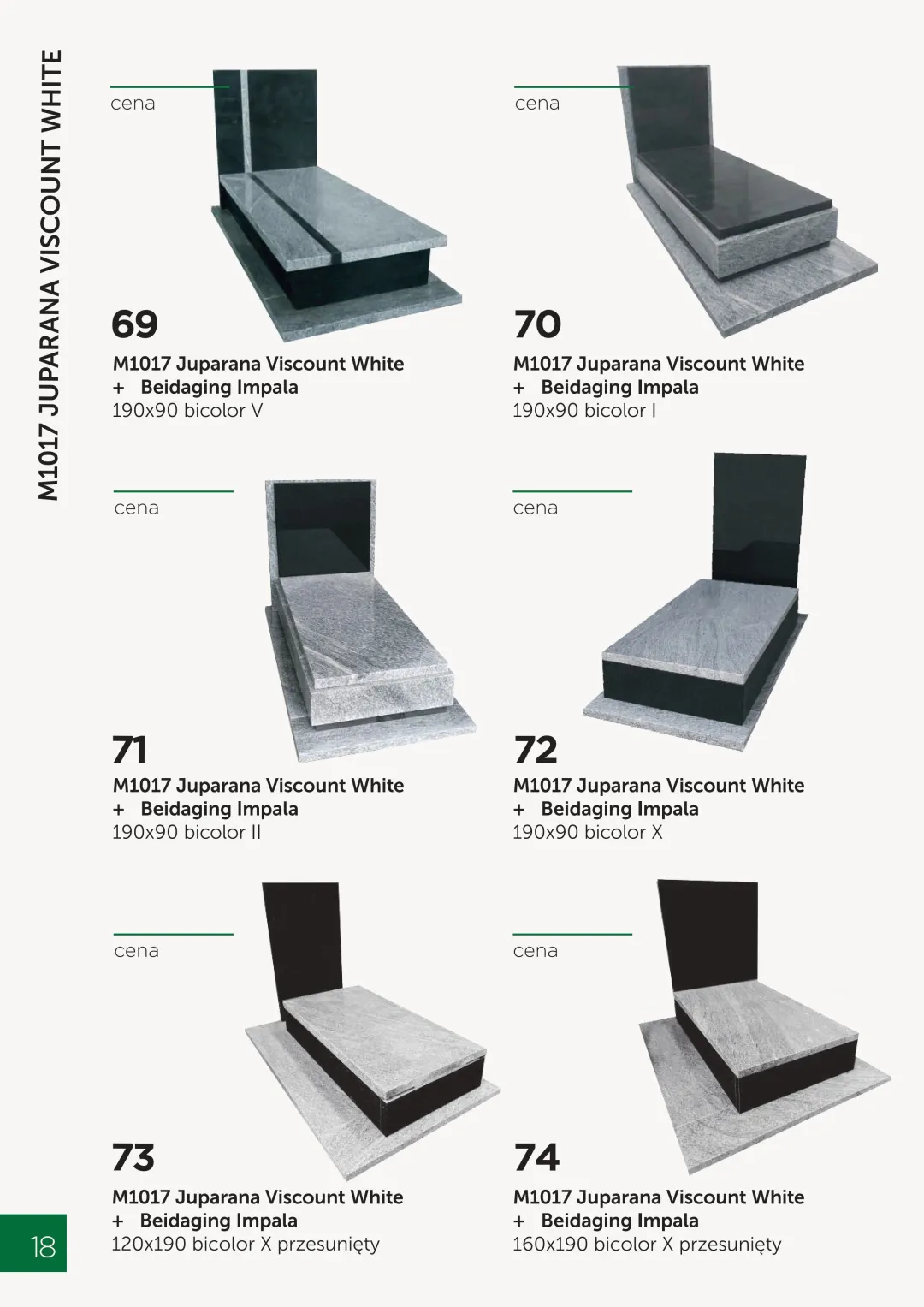 M1017 JUPARANA VISCOUNT WHITE

cena

69

M1017 Juparana Viscount White
+ Beidaging Impala
190x90 bicolor V

cena

70

M1017 Juparana Viscount White
+ Beidaging Impala
190x90 bicolor I

cena

71

M1017 Juparana Viscount White
+ Beidaging Impala
190x90 bicolor II

cena

72

M1017 Juparana Viscount White
+ Beidaging Impala
190x90 bicolor X

cena

73

M1017 Juparana Viscount White
+ Beidaging Impala
120x190 bicolor X przesunięty

cena

74

M1017 Juparana Viscount White
+ Beidaging Impala
160x190 bicolor X przesunięty

18