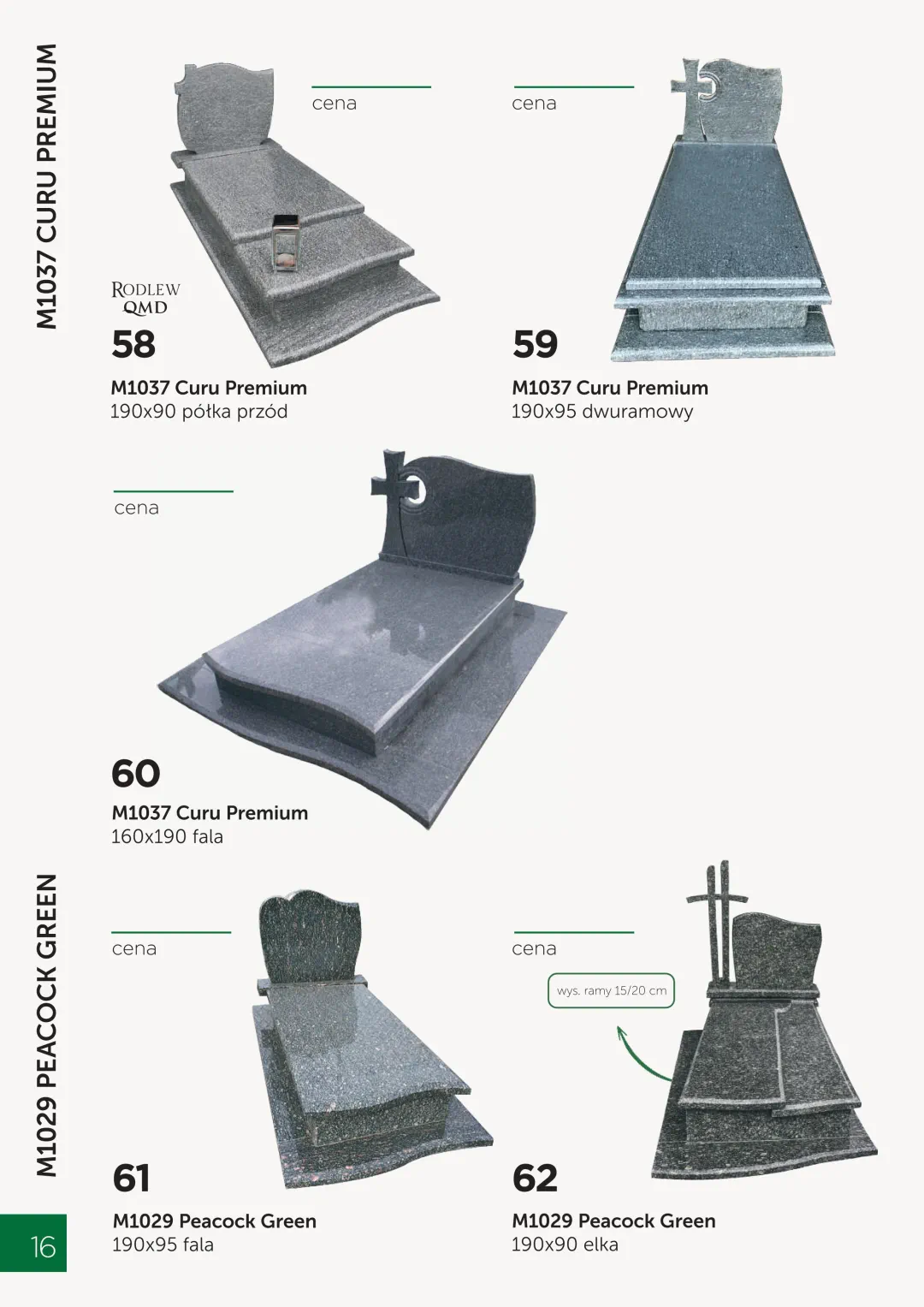 M1037 CURU PREMIUM

cena

RODLEW
QMD

58

M1037 Curu Premium
190x90 półka przód

cena

59

M1037 Curu Premium
190x95 dwuramowy

cena

60

M1037 Curu Premium
160x190 fala

M1029 PEACOCK GREEN

cena

61

M1029 Peacock Green
190x95 fala

cena

wys. ramy 15/20 cm

62

M1029 Peacock Green
190x90 elka

16