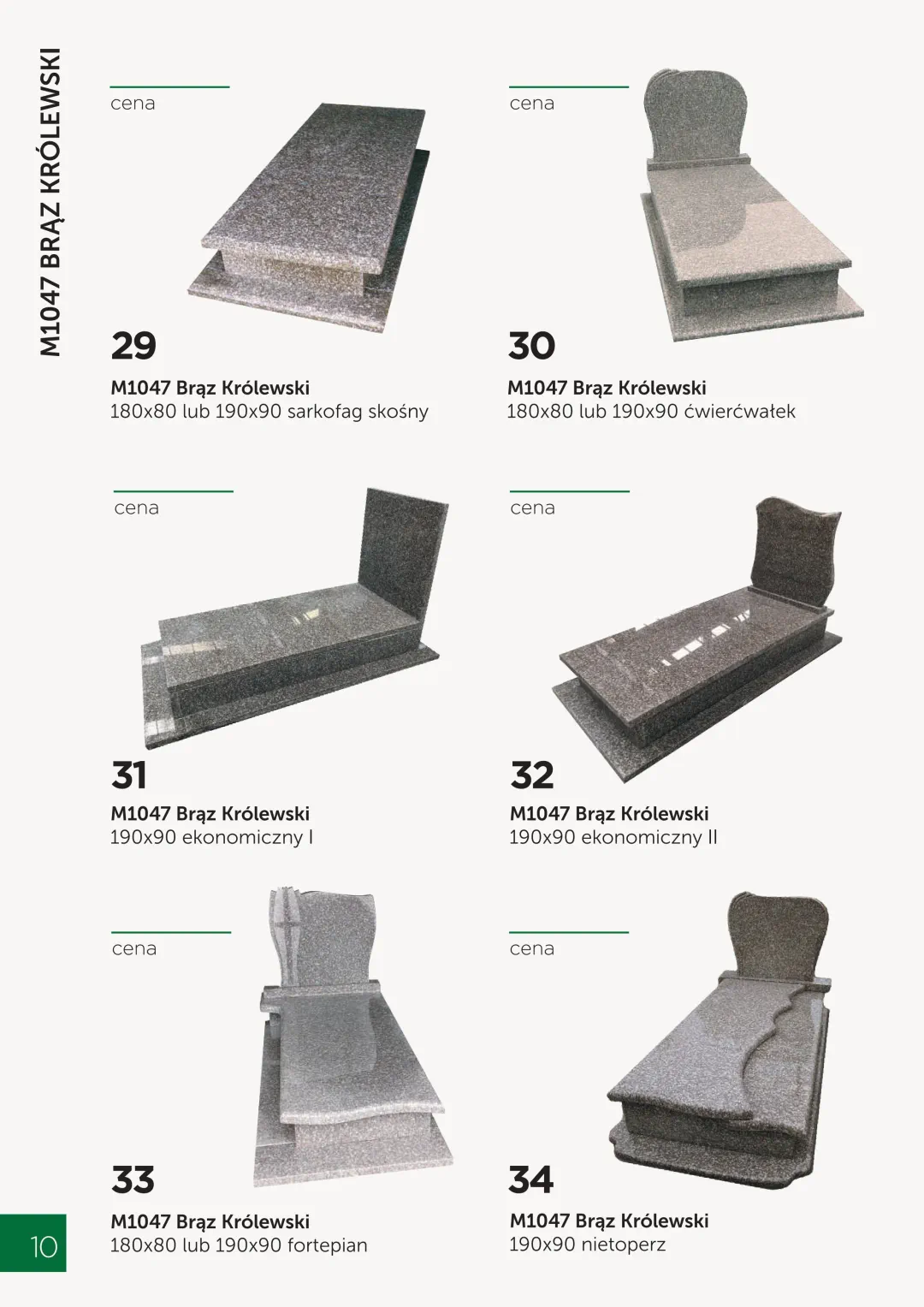 M1047 BRĄZ KRÓLEWSKI

cena

29

M1047 Brąz Królewski
180x80 lub 190x90 sarkofag skośny

cena

30

M1047 Brąz Królewski
180x80 lub 190x90 ćwierćwałek

cena

31

M1047 Brąz Królewski
190x90 ekonomiczny I

cena

32

M1047 Brąz Królewski
190x90 ekonomiczny II

cena

33

M1047 Brąz Królewski
180x80 lub 190x90 fortepian

cena

34

M1047 Brąz Królewski
190x90 nietoperz

10